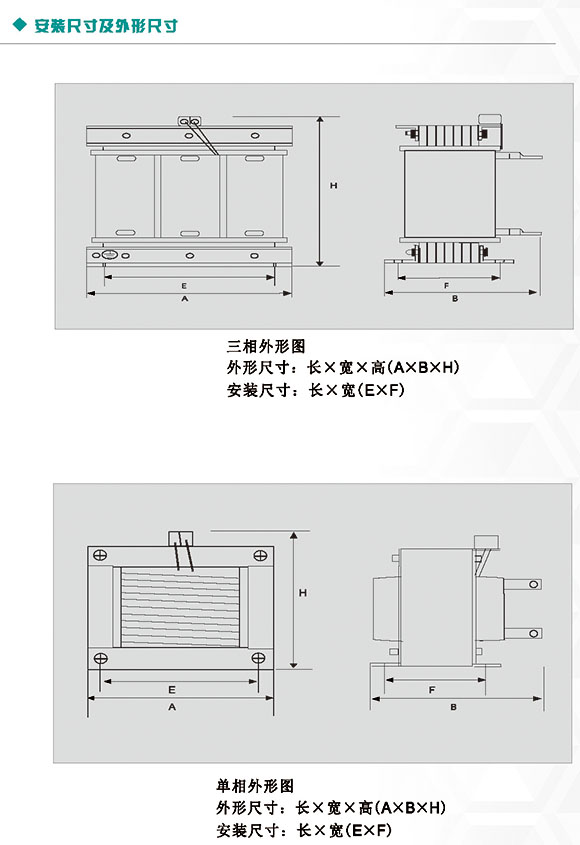 ◆ 安装尺寸及外形尺寸

H
E
A
F
B

三相外形图
外形尺寸：长×宽×高(A×B×H)
安装尺寸：长×宽(E×F)

H
E
A
F
B

单相外形图
外形尺寸：长×宽×高(A×B×H)
安装尺寸：长×宽(E×F)